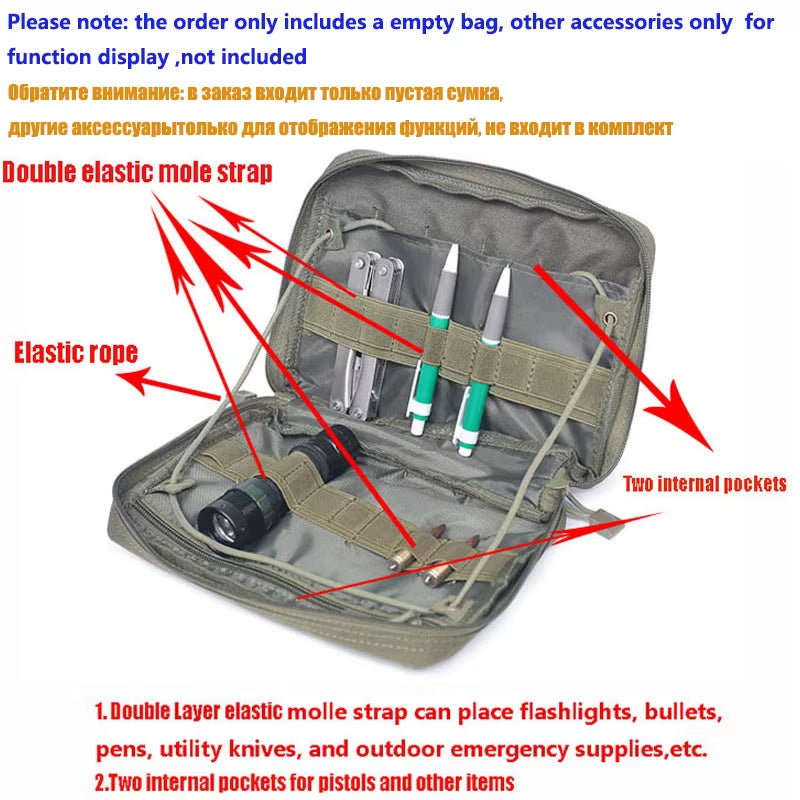 Please note: the order only includes a empty bag, other accessories only for function display ,not included

Обратите внимание: в заказ входит только пустая сумка, другие аксессуарытолько для отображения функций, не входит в комплект

Double elastic mole strap

Elastic rope

Two internal pockets

1. Double Layer elastic molle strap can place flashlights, bullets, pens, utility knives, and outdoor emergency supplies,etc.

2.Two internal pockets for pistols and other items